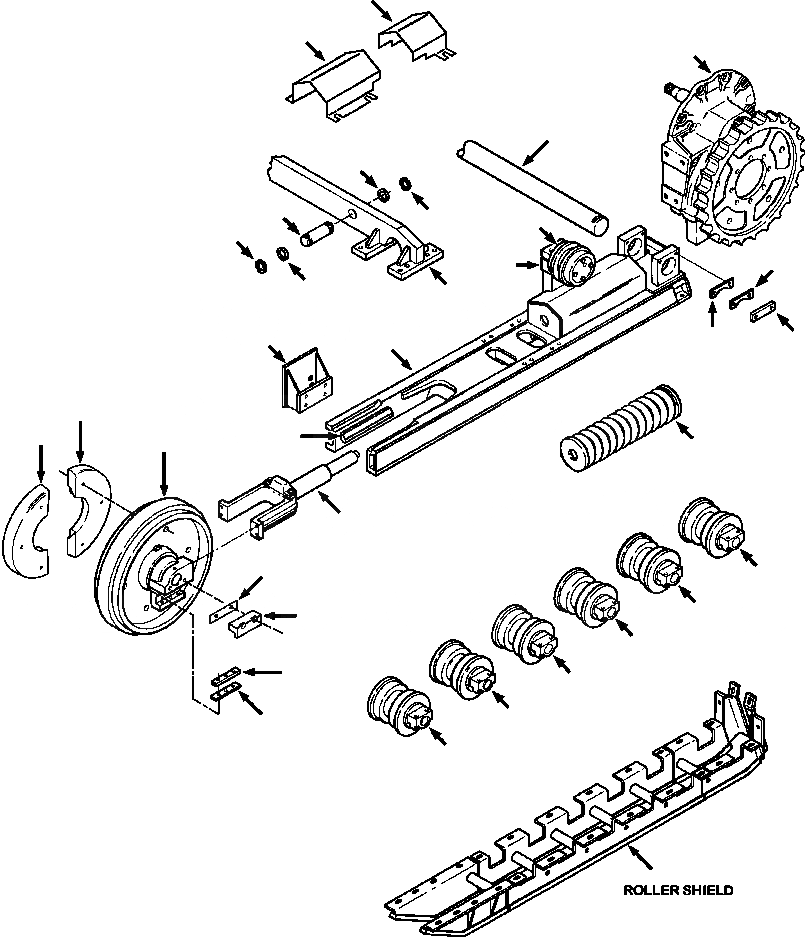 ROLLER SHIELD