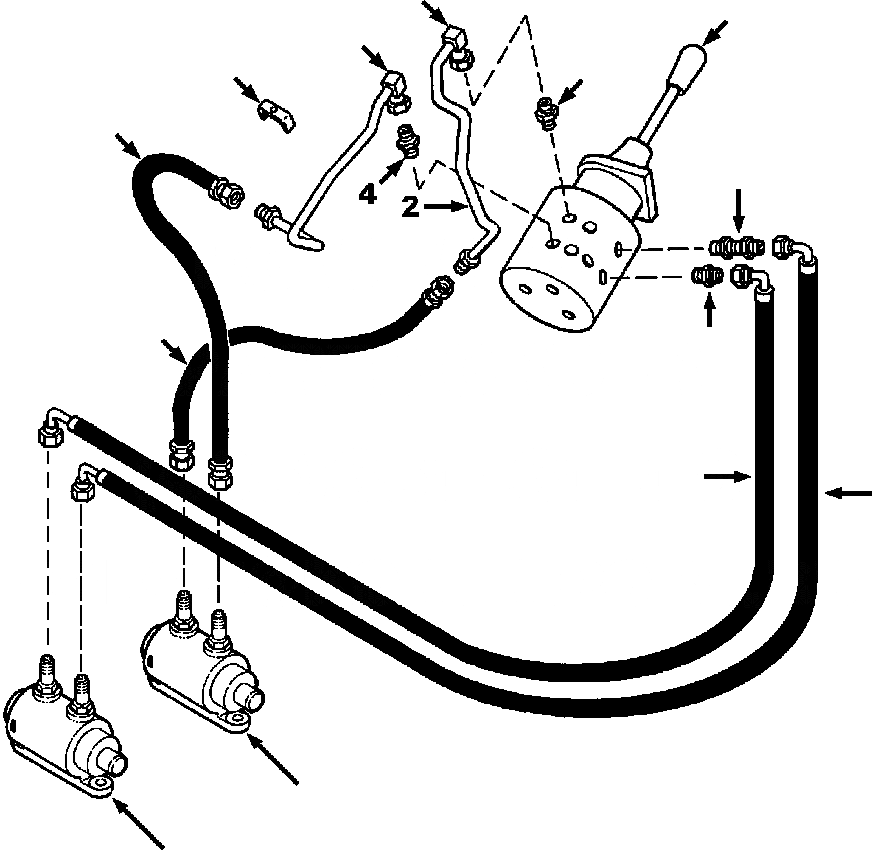 4
2