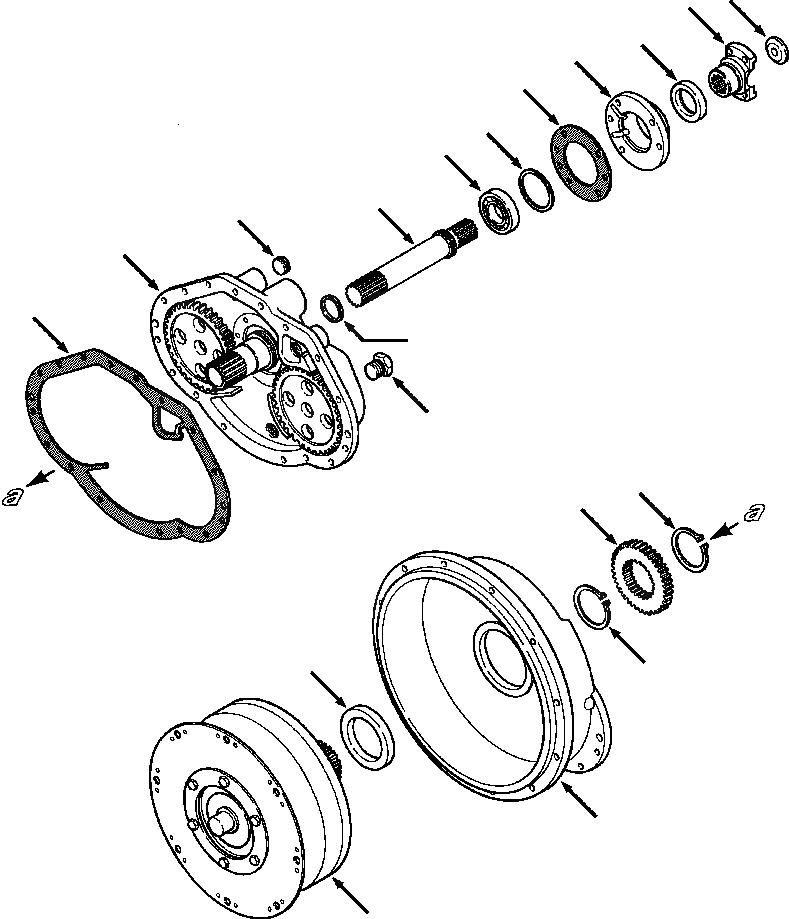 a

a