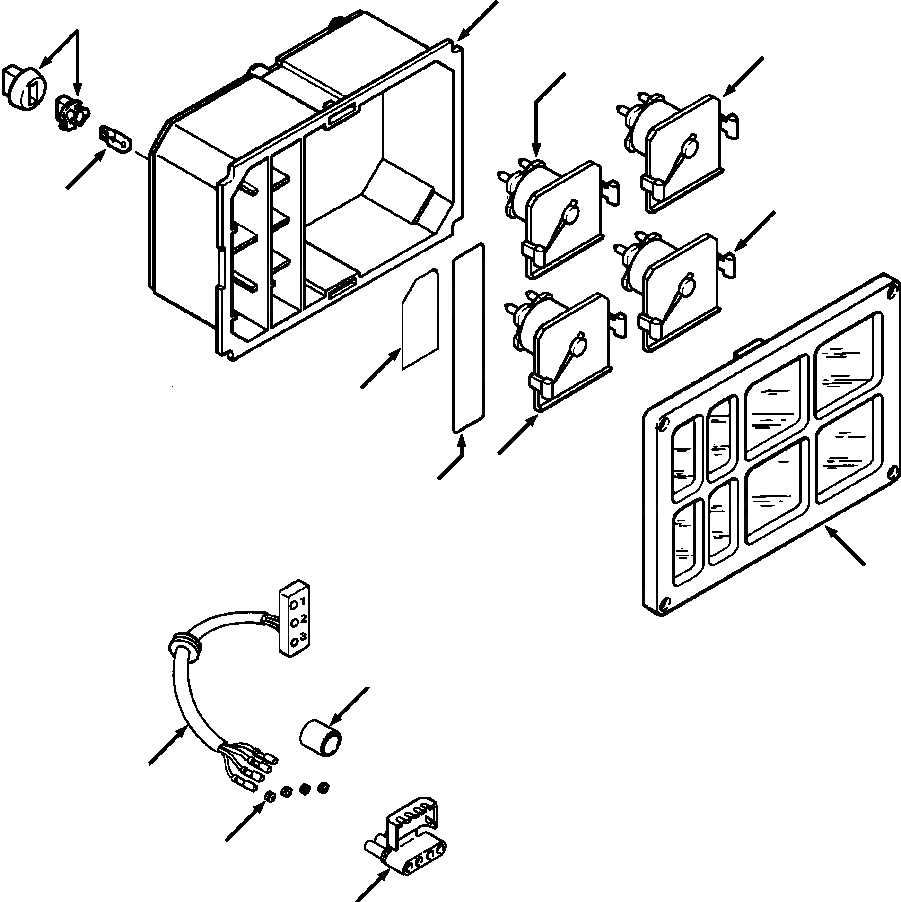 1
2
3