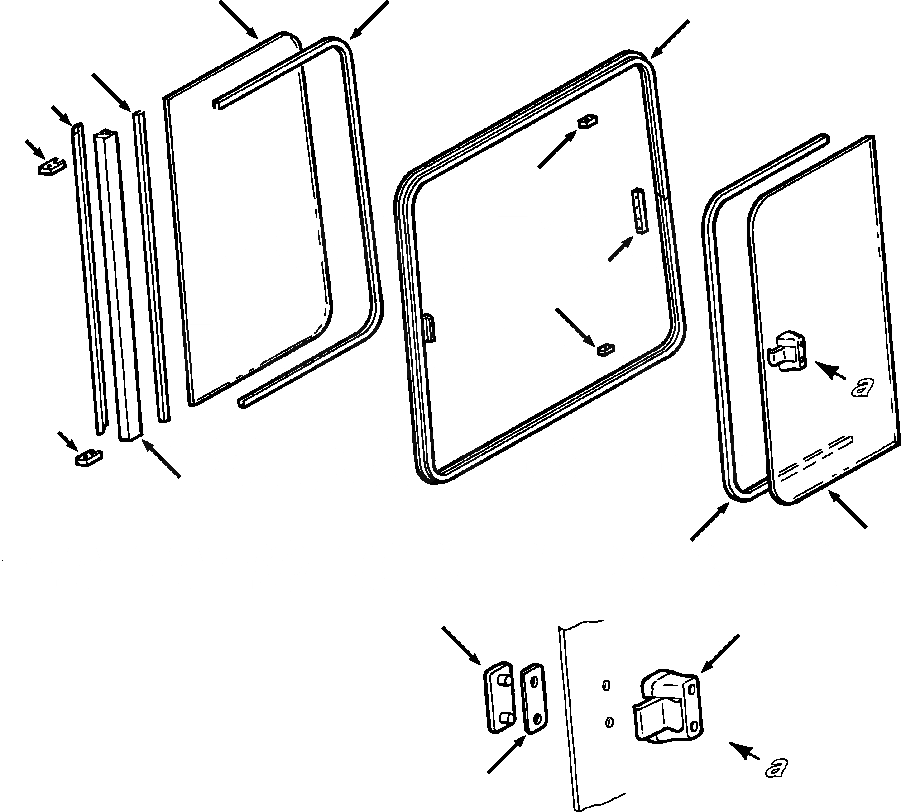 a

a