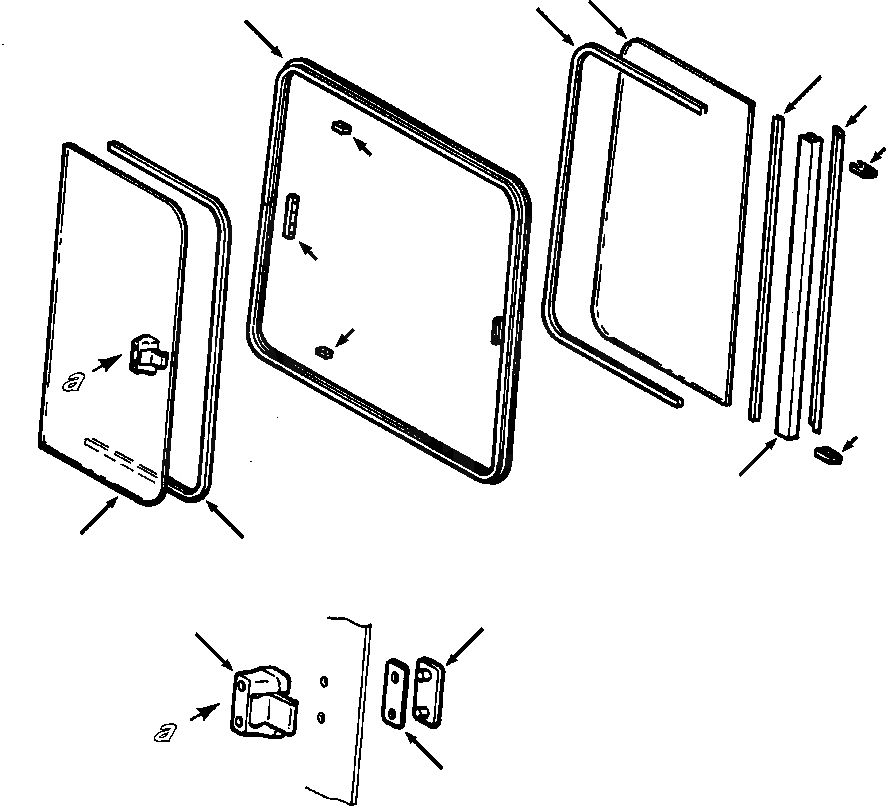 a

a