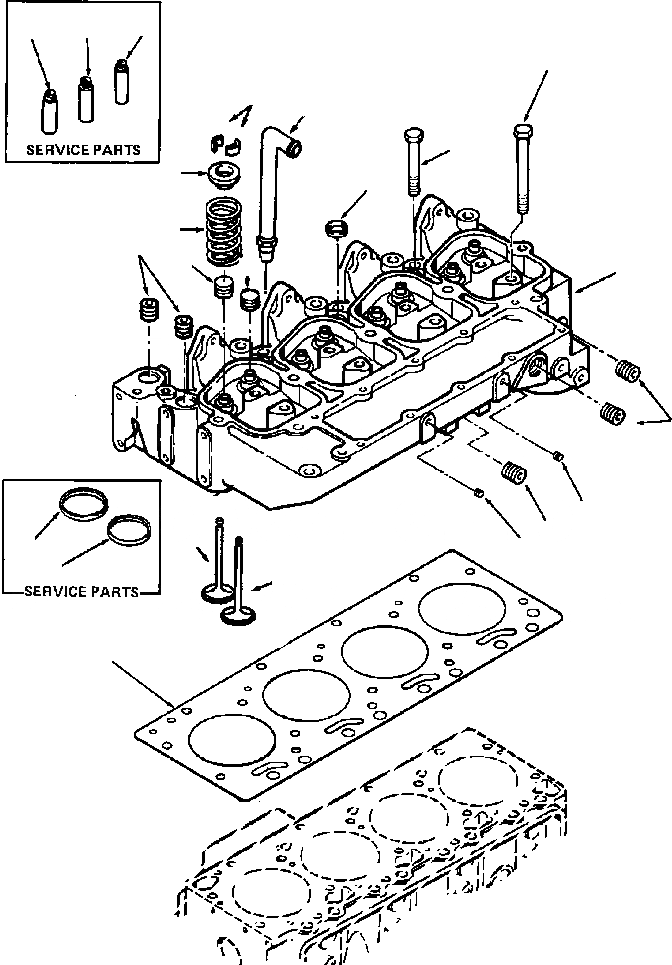 SERVICE PARTS

SERVICE PARTS