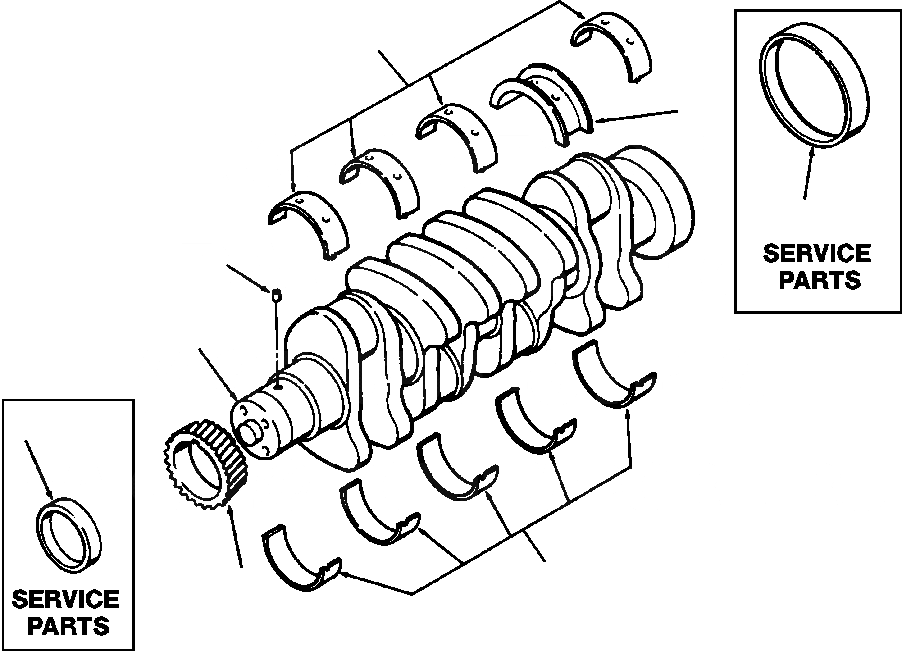 SERVICE PARTS

SERVICE PARTS