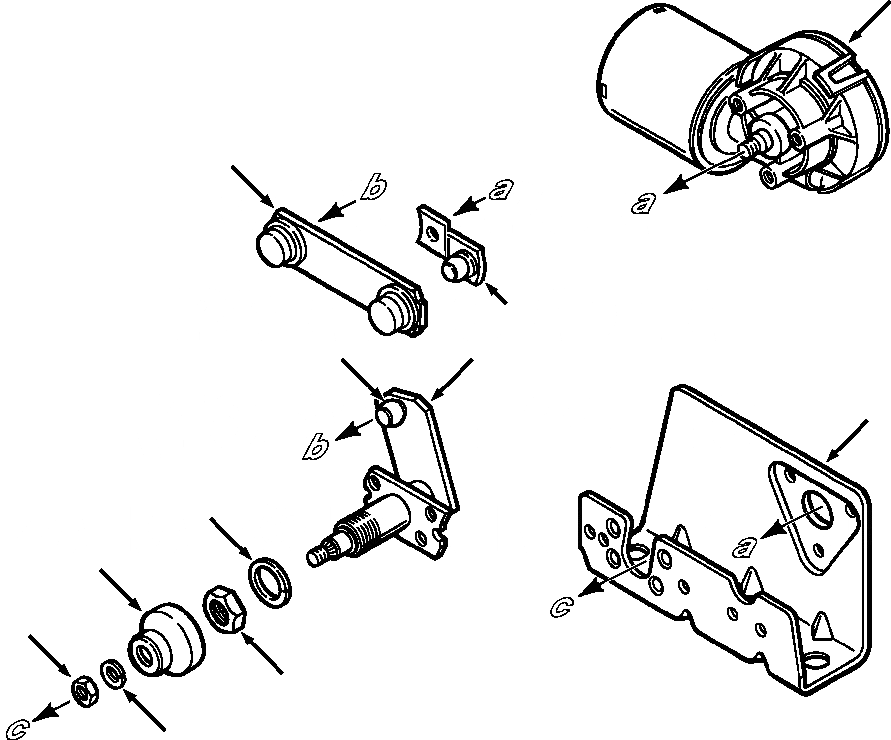 b
a
a
b
a
c
c