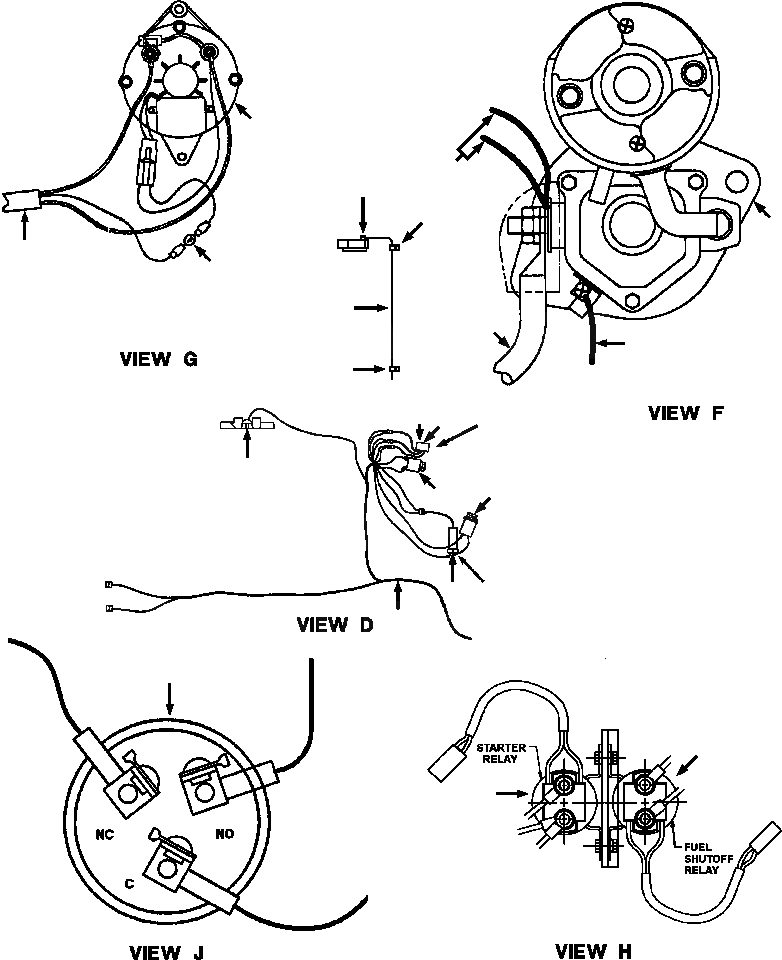 VIEW G

VIEW F

VIEW D

NC

NO

C

VIEW J

STARTER RELAY

FUEL SHUTOFF RELAY

VIEW H