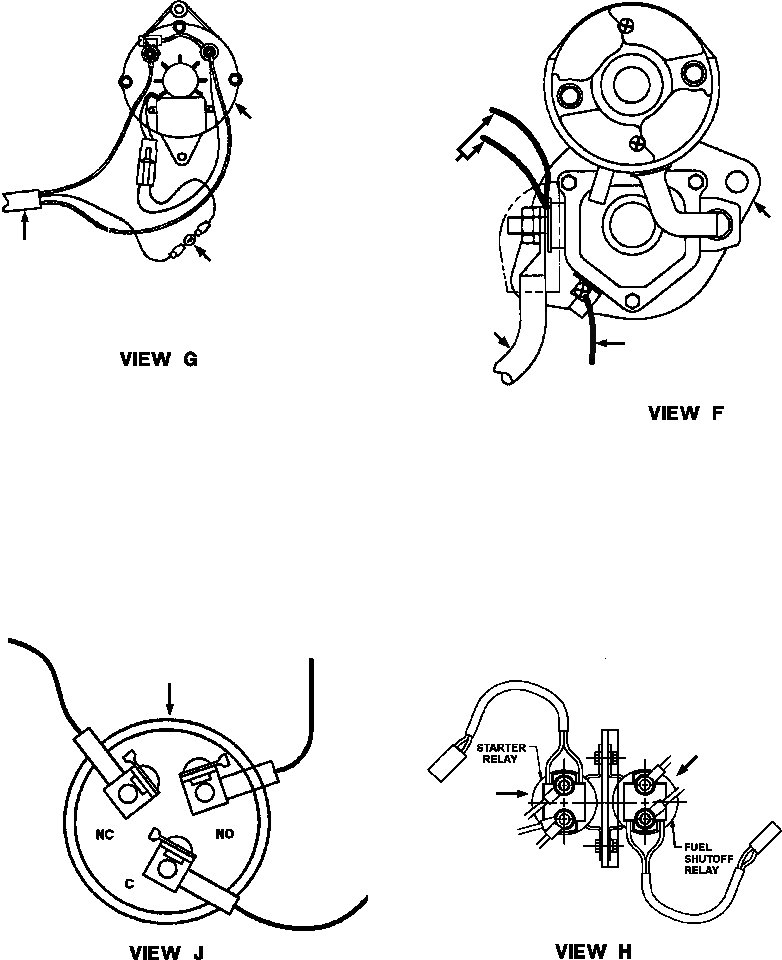 VIEW G

VIEW F

NC

NO

C

VIEW J

STARTER RELAY

FUEL SHUTOFF RELAY

VIEW H