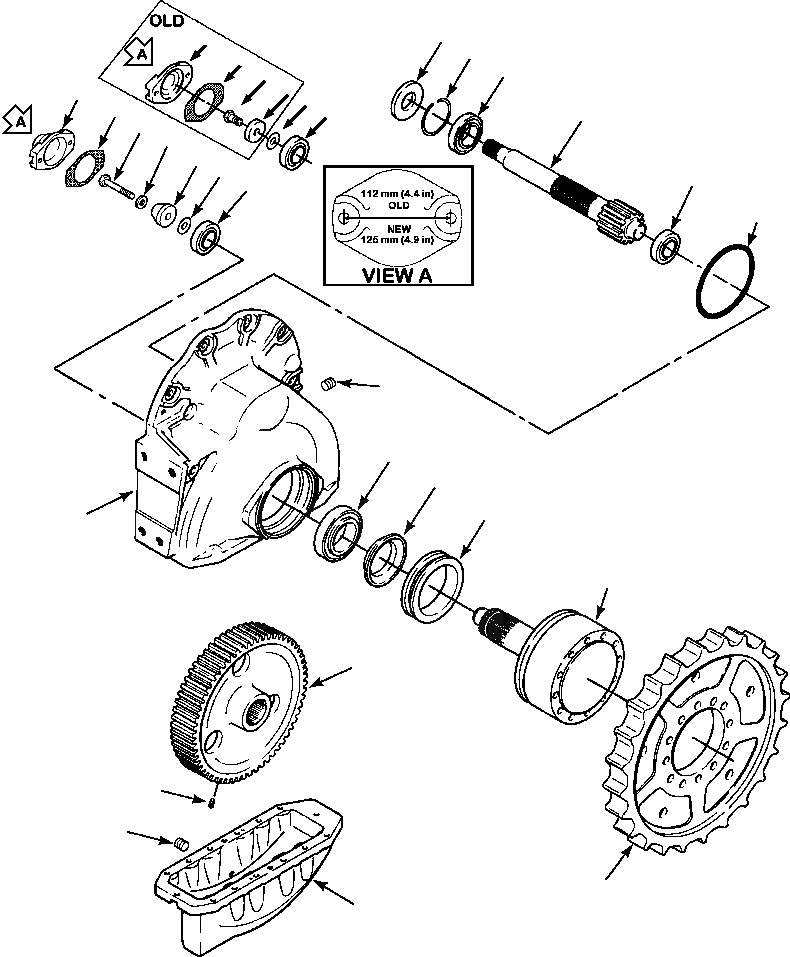 OLD

A

A

112 mm (4.4 in)
OLD
NEW
125 mm (4.9 in)
VIEW A