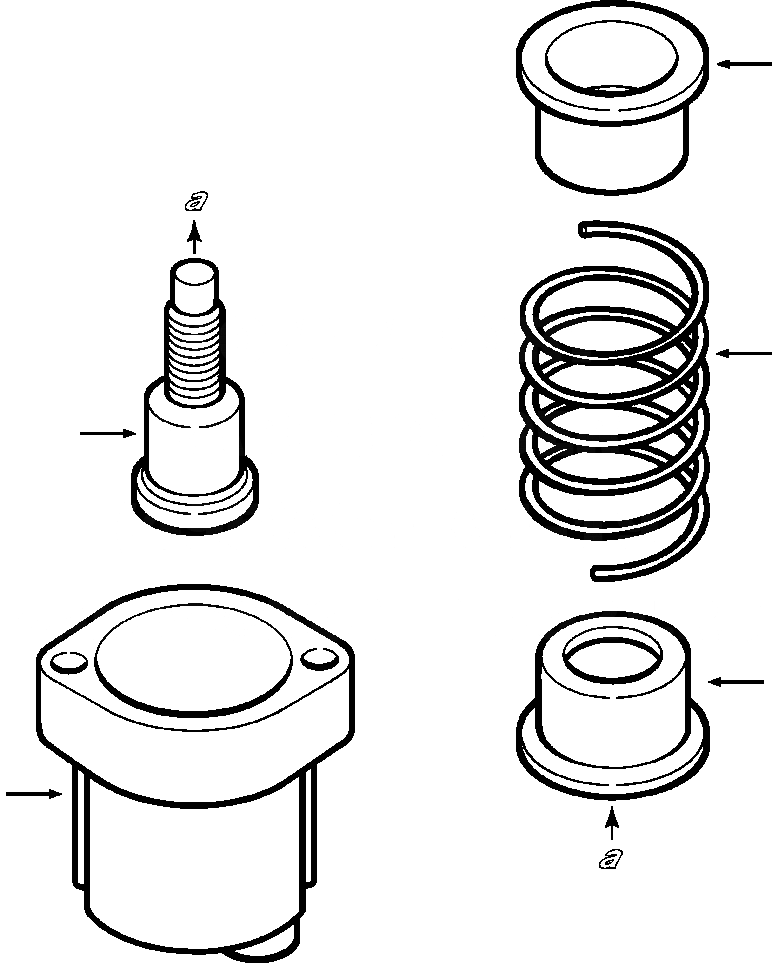 a

a