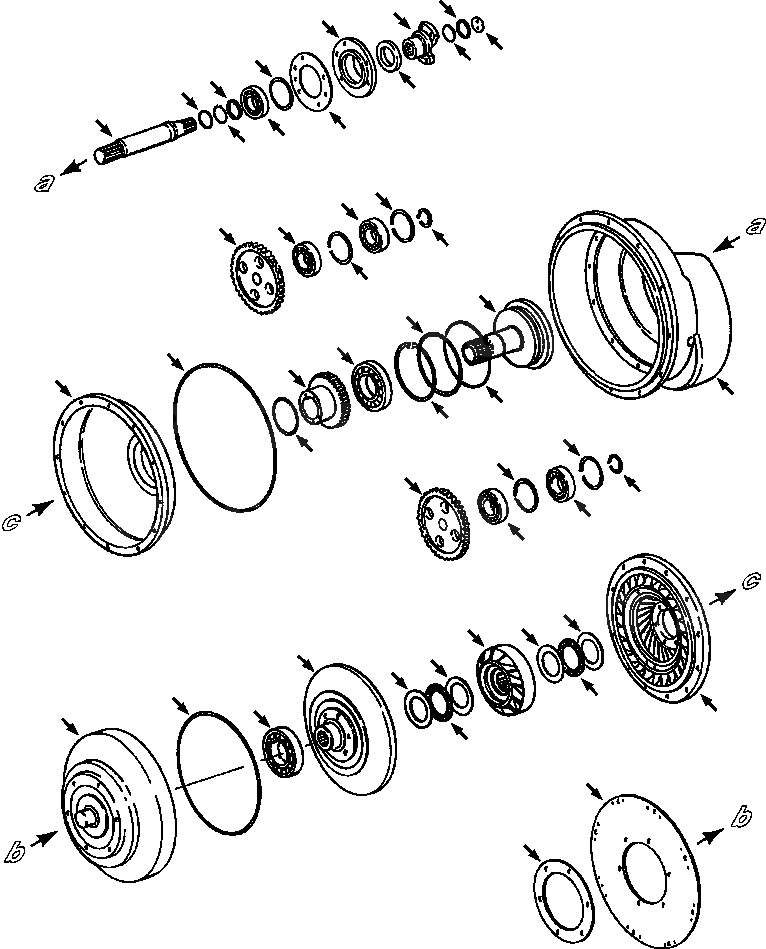 a
a
c
c
b
b