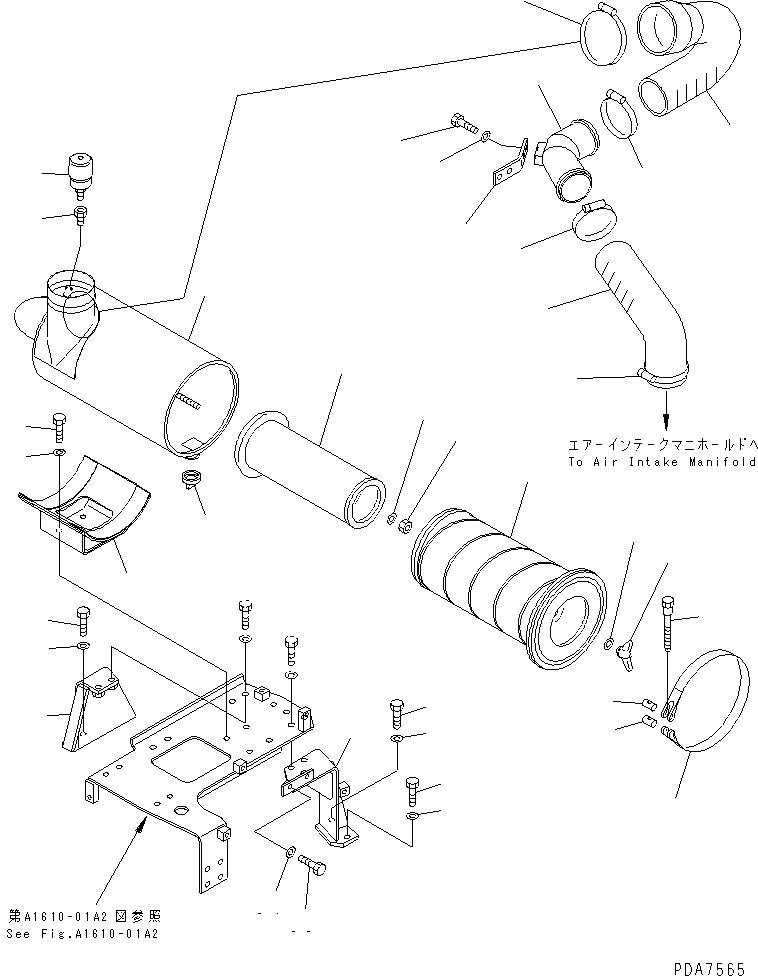 エアーインテークマニホールドへ
To Air Intake Manifold

第A1610-01A2図参照
See Fig.A1610-01A2

PDA7565