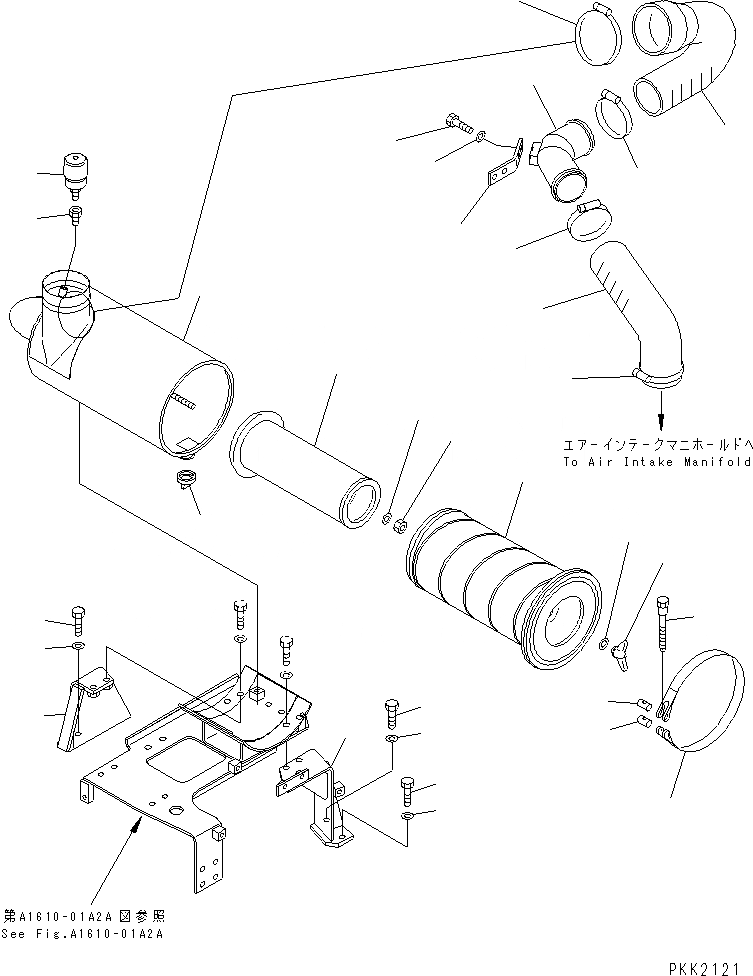 エアーインテークマニホールドへ
To Air Intake Manifold

第A1610-01A2A図参照
See Fig.A1610-01A2A

PKK2121