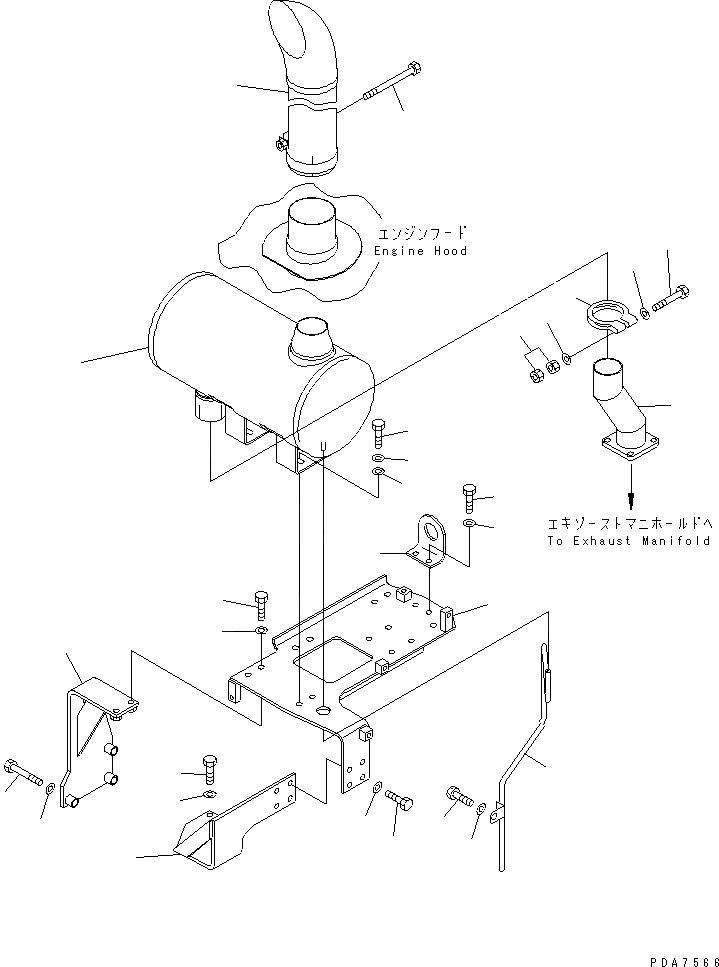 エンジンフード
Engine Hood

エキゾーストマニホールドへ
To Exhaust Manifold

PDA7566