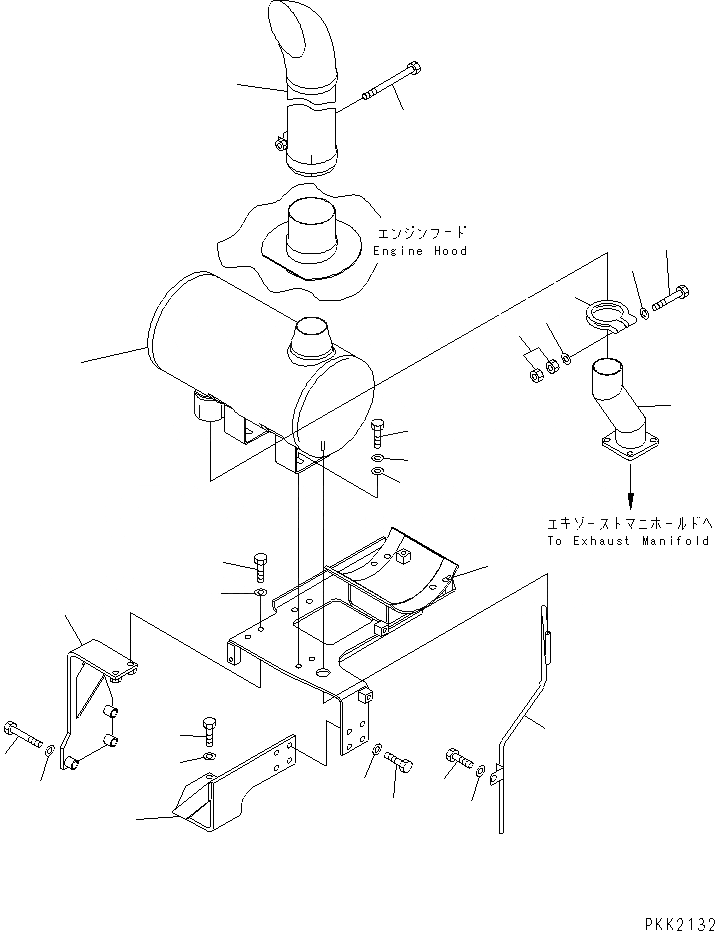 エンジンフード
Engine Hood

エキゾーストマニホールドへ
To Exhaust Manifold

PKK2132