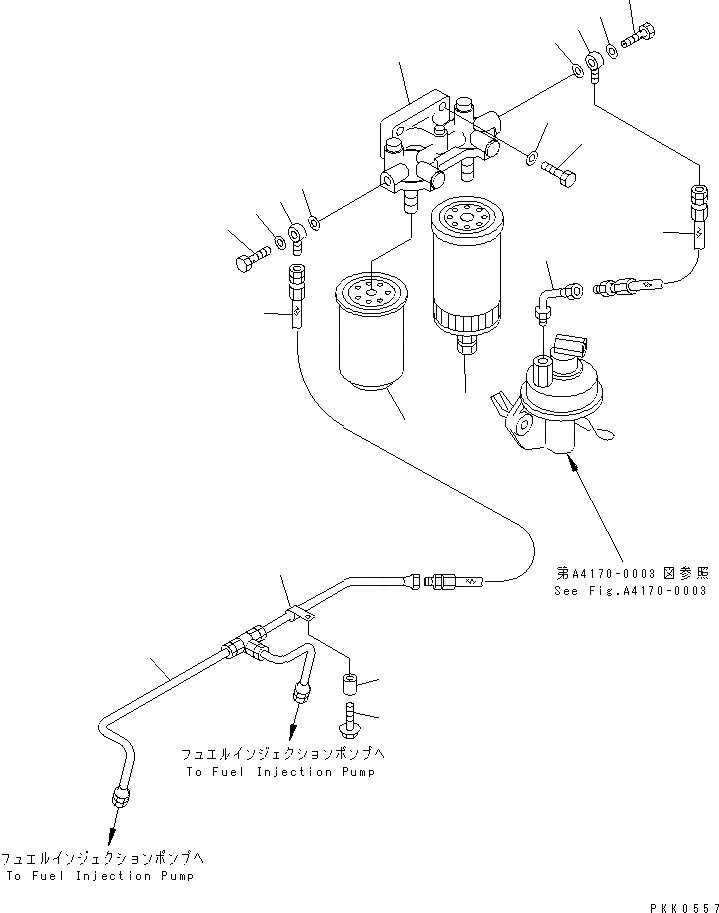 第A4170-0003 図参照
See Fig.A4170-0003

フュエルインジェクションポンプへ
To Fuel Injection Pump

フュエルインジェクションポンプへ
To Fuel Injection Pump

PKK0557