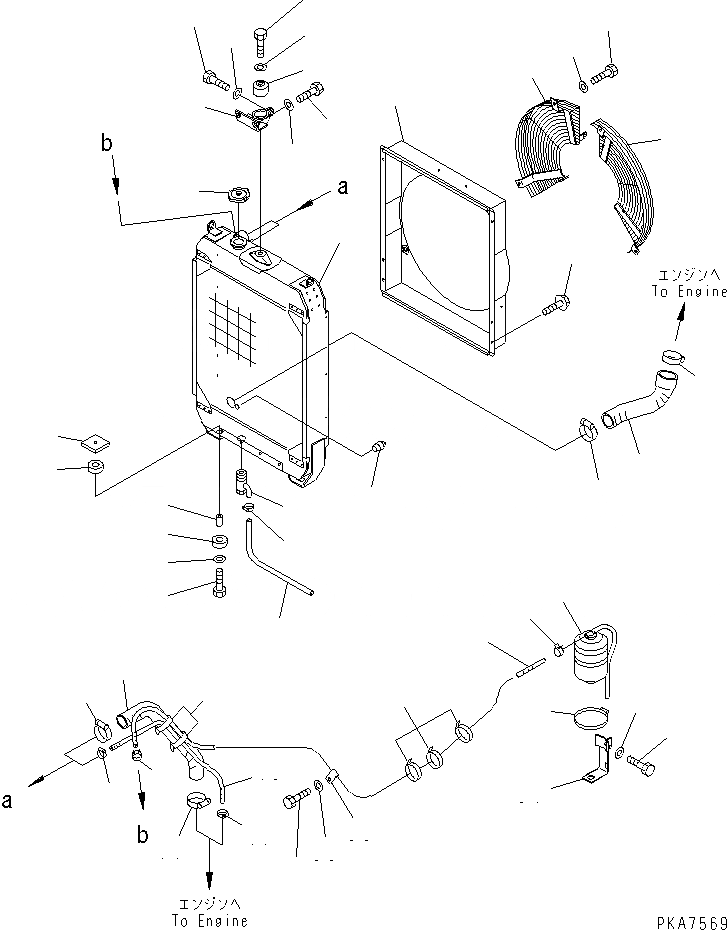 b

a

エンジンへ
To Engine

a

b

エンジンへ
To Engine

PKA7569