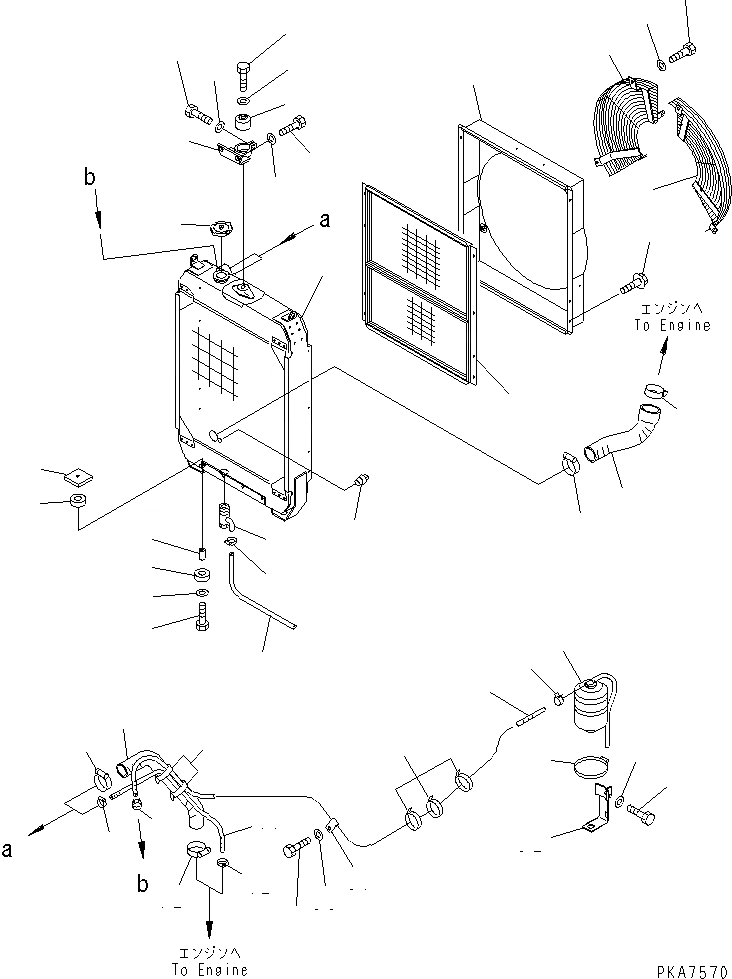 b
a
エンジンへ
To Engine
a
b
エンジンへ
To Engine
PKA7570