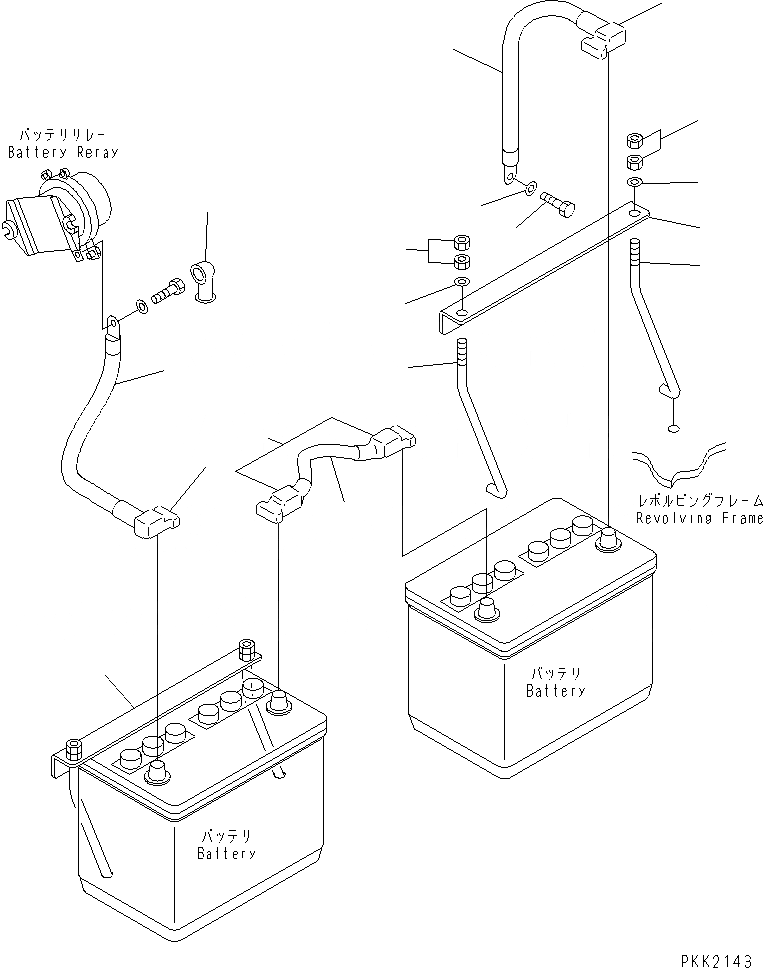 バッテリリレー
Battery Reray

レボルビングフレーム
Revolving Frame

バッテリ
Battery

バッテリ
Battery

PKK2143