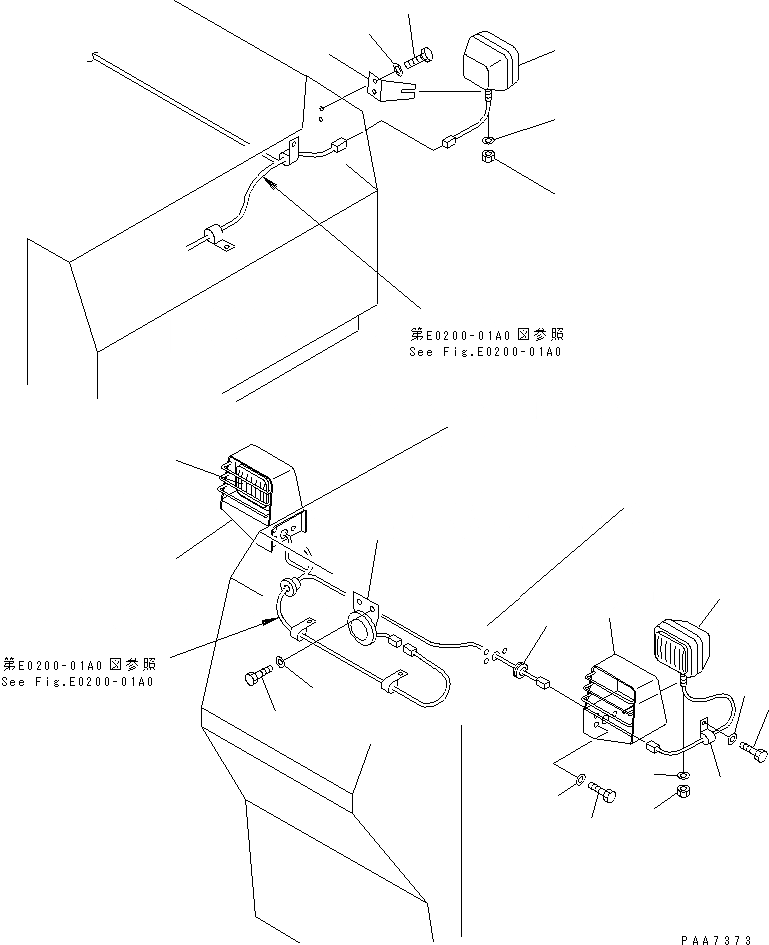 第E0200-01A0図参照
See Fig.E0200-01A0

第E0200-01A0図参照
See Fig.E0200-01A0

PAA7373