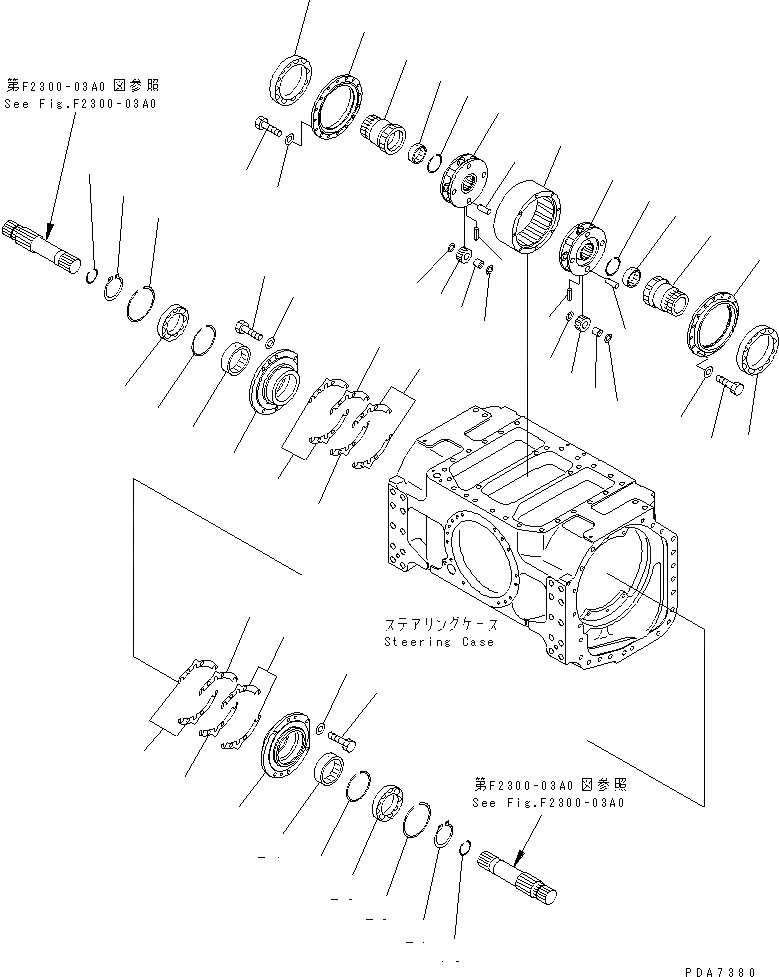 第F2300-03A0 図参照
See Fig.F2300-03A0

ステアリングケース
Steering Case

第F2300-03A0 図参照
See Fig.F2300-03A0

PDA7380