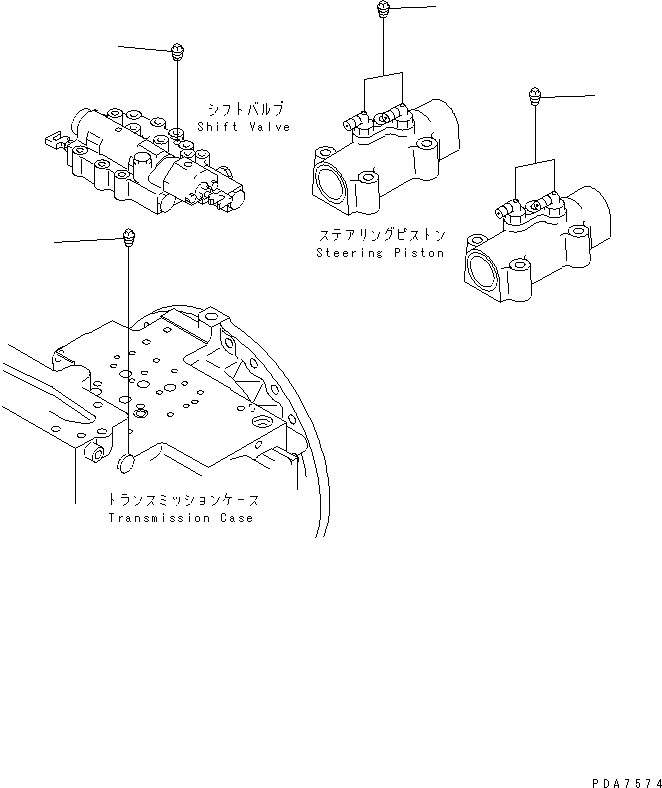 シフトバルブ
Shift Valve

ステアリングピストン
Steering Piston

トランスミッションケース
Transmission Case

PDA7574