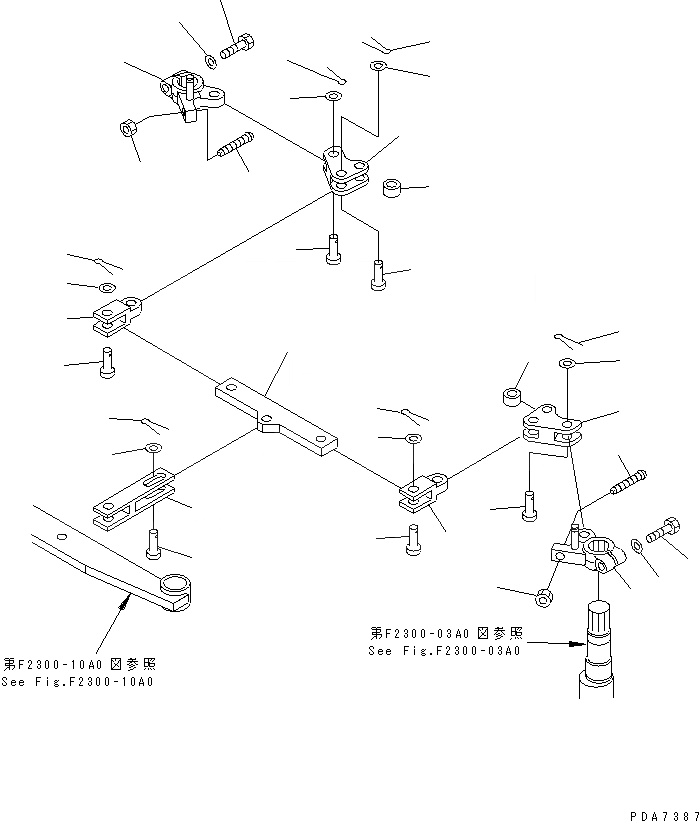 第F2300-03A0 図参照
See Fig.F2300-03A0

第F2300-10A0 図参照
See Fig.F2300-10A0

PDA7387