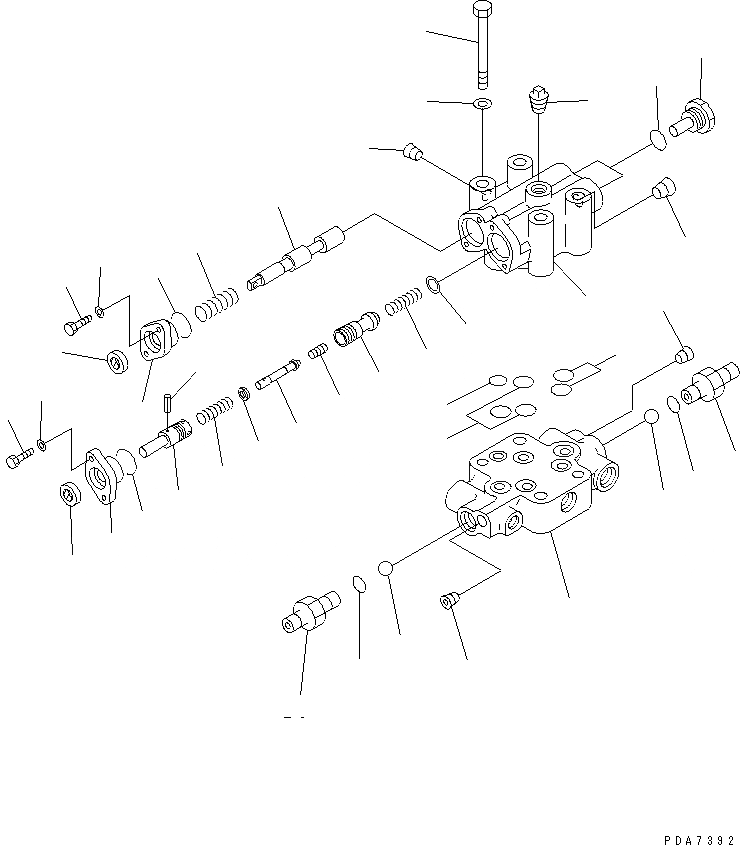 PDA7392