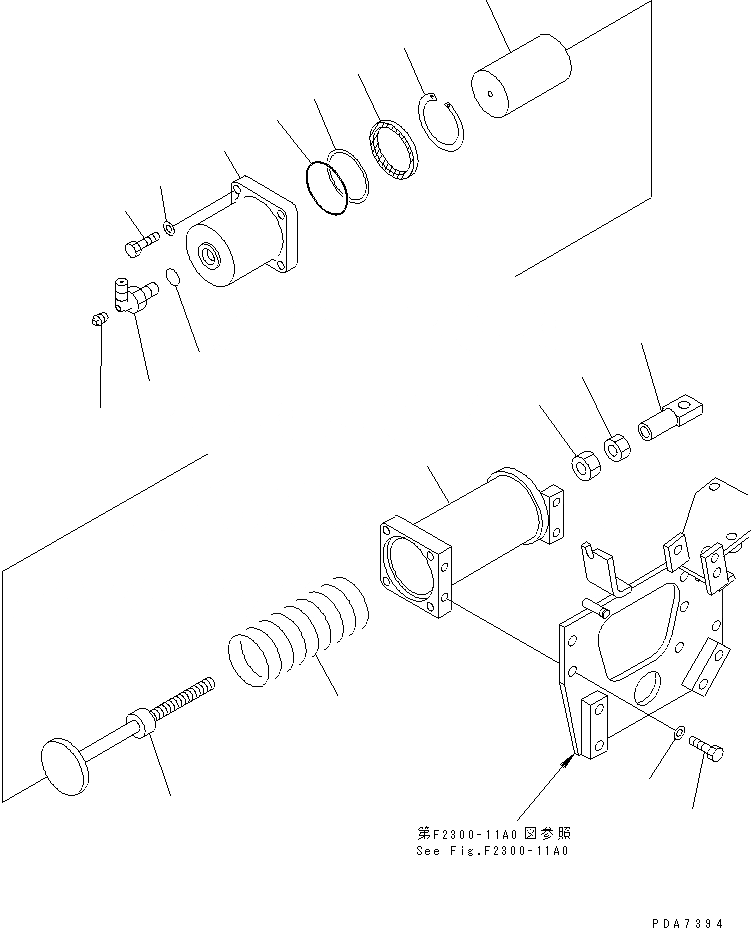 第F2300-11A0図参照
See Fig.F2300-11A0

PDA7394