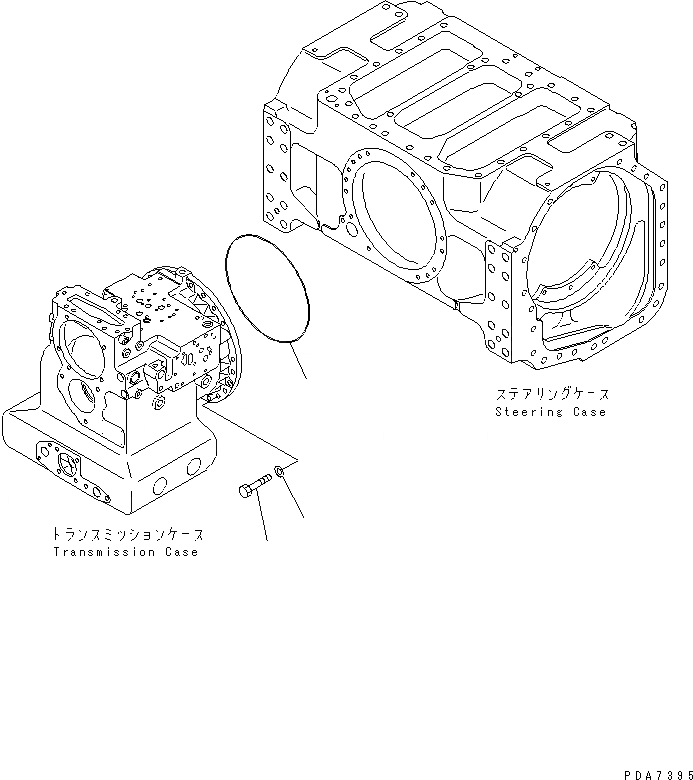 ステアリングケース
Steering Case

トランスミッションケース
Transmission Case

PDA7395