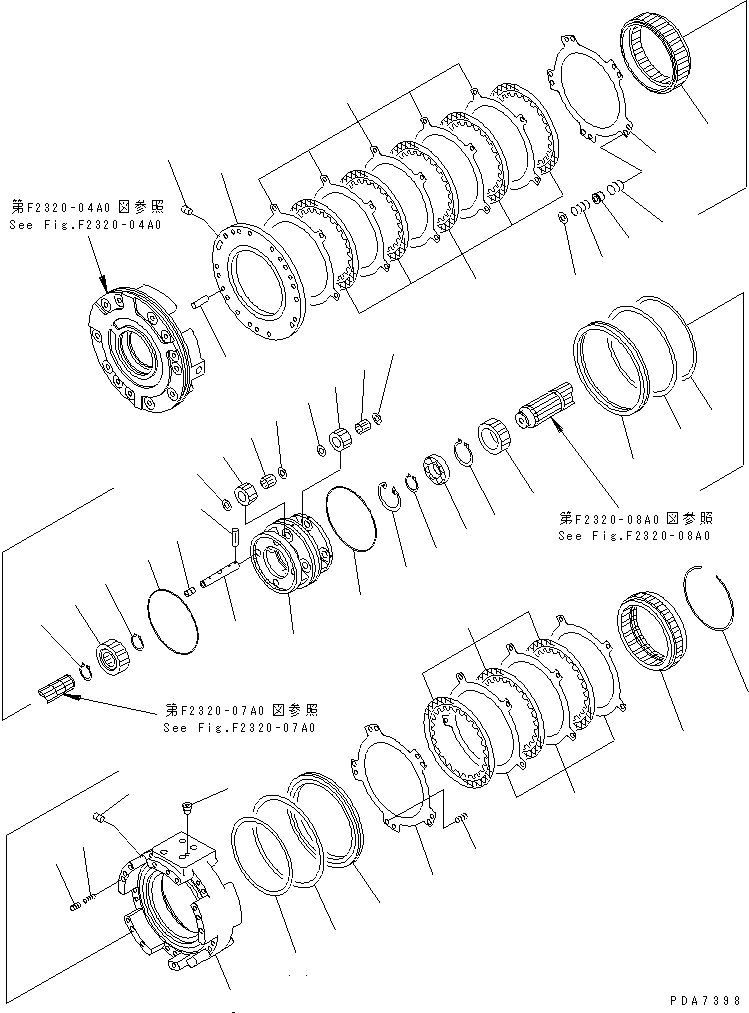 第F2320-04A0 図参照
See Fig.F2320-04A0

第F2320-08A0 図参照
See Fig.F2320-08A0

第F2320-07A0 図参照
See Fig.F2320-07A0

PDA7398