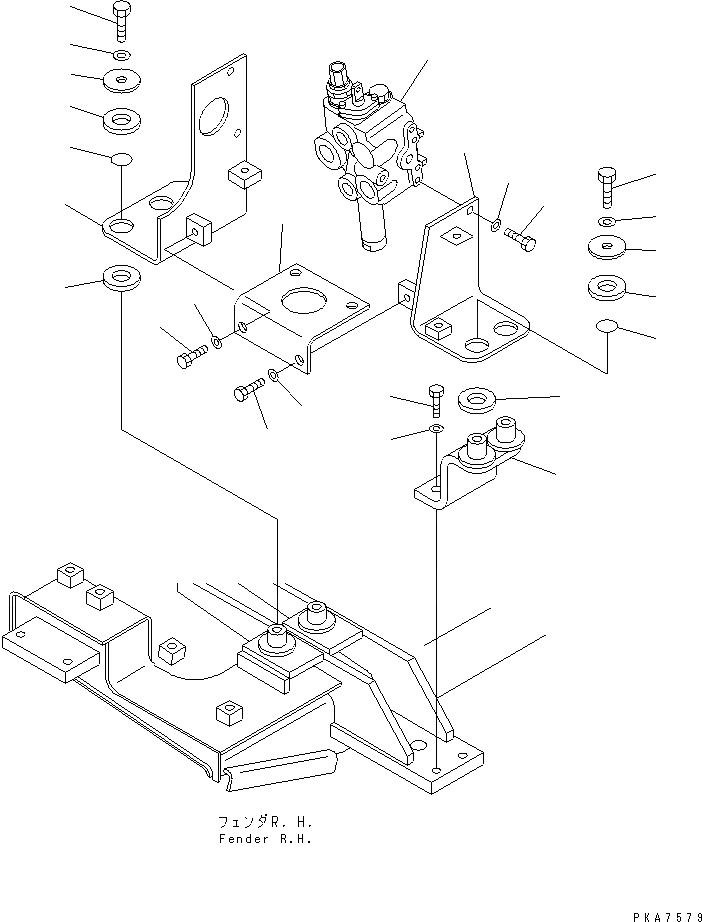 フェンダR. H.
Fender R.H.

PKA7579