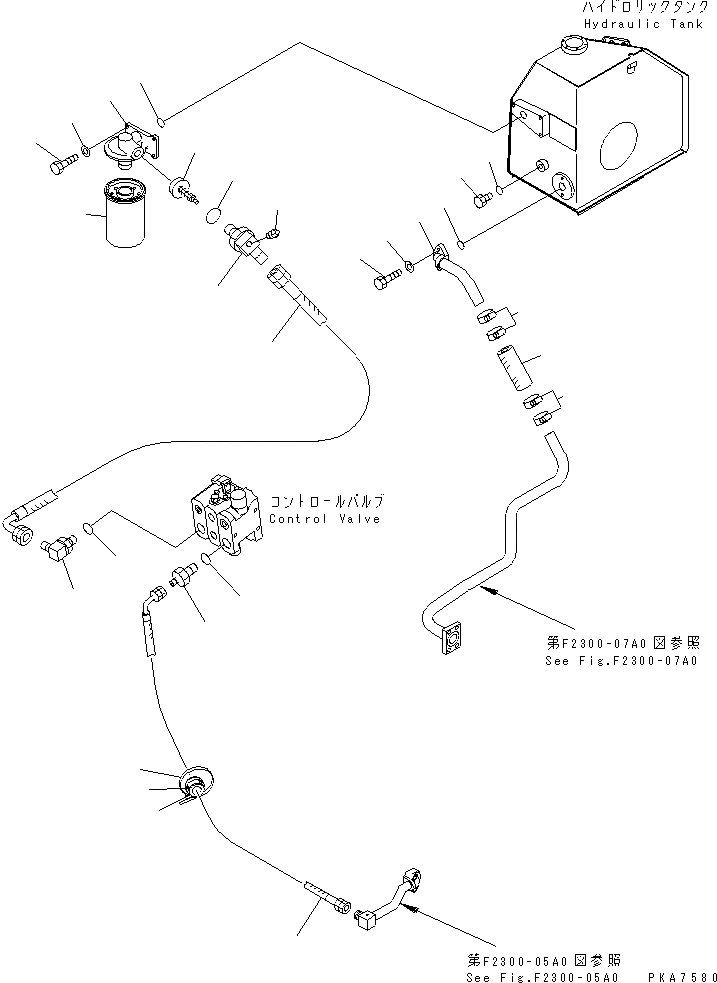 ハイドロリックタンク
Hydraulic Tank

コントロールバルブ
Control Valve

第F2300-07A0図参照
See Fig.F2300-07A0

第F2300-05A0図参照
See Fig.F2300-05A0

PKA7580