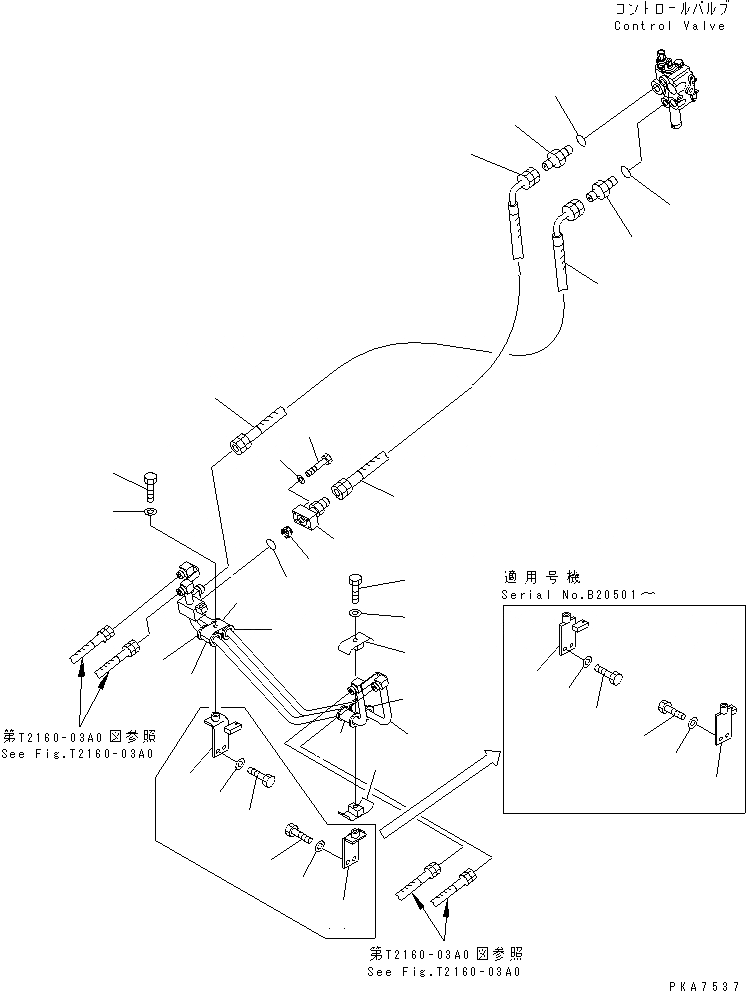 コントロールバルブ
Control Valve

適用号機
Serial No.B20501～

第T2160-03A0図参照
See Fig.T2160-03A0

第T2160-03A0図参照
See Fig.T2160-03A0

PKA7537