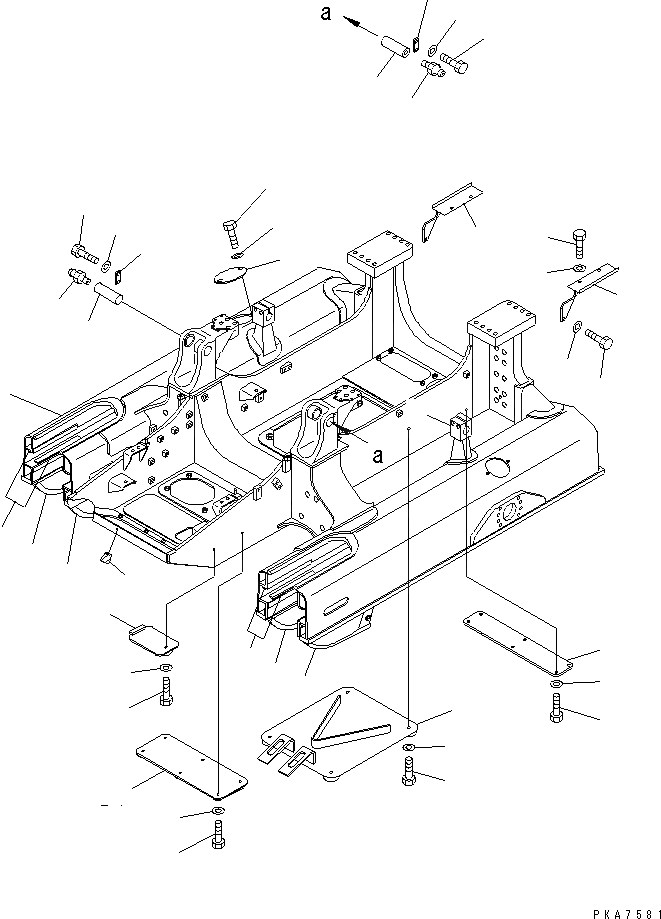 a

a

PKA7581