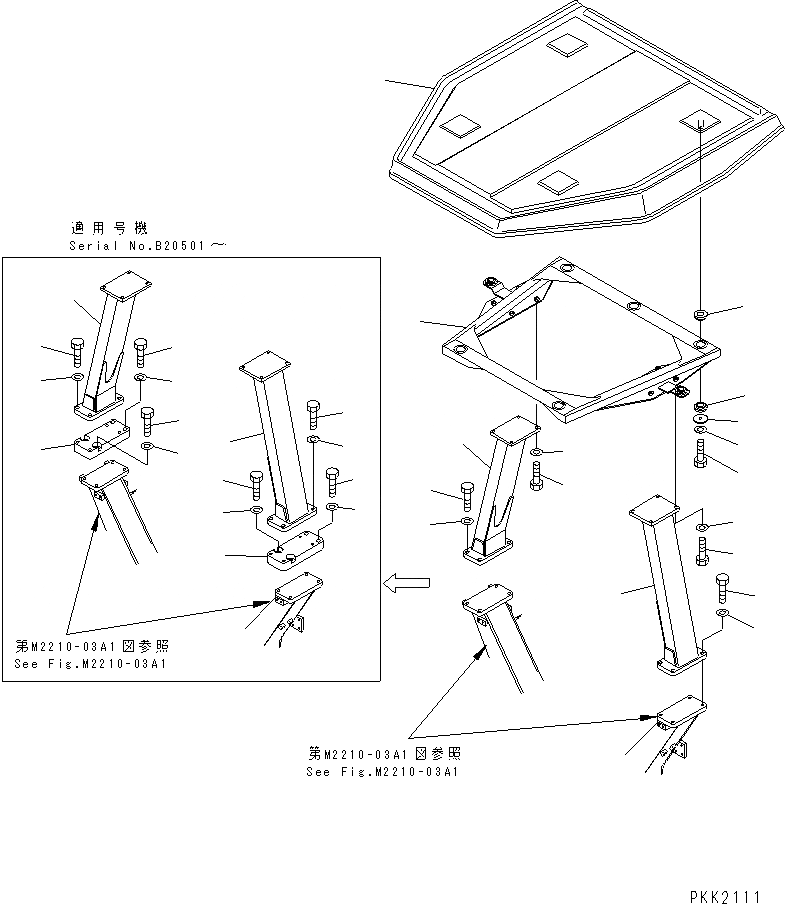 適用号機
Serial No.B20501～

第M2210-03A1図参照
See Fig.M2210-03A1

第M2210-03A1図参照
See Fig.M2210-03A1

PKK2111