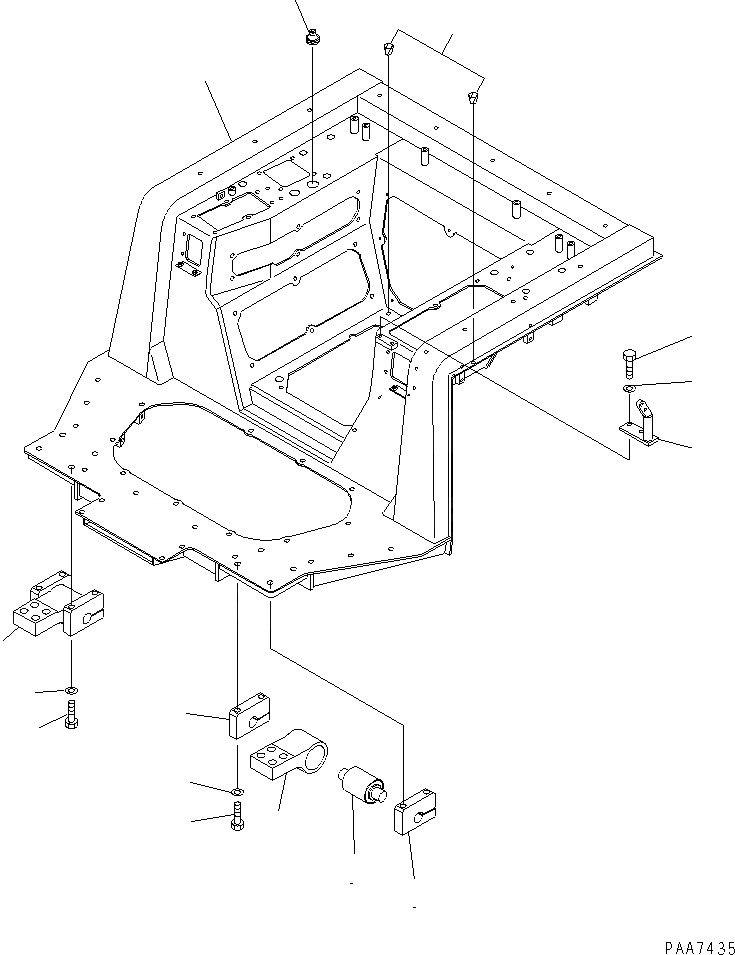 PAA7435