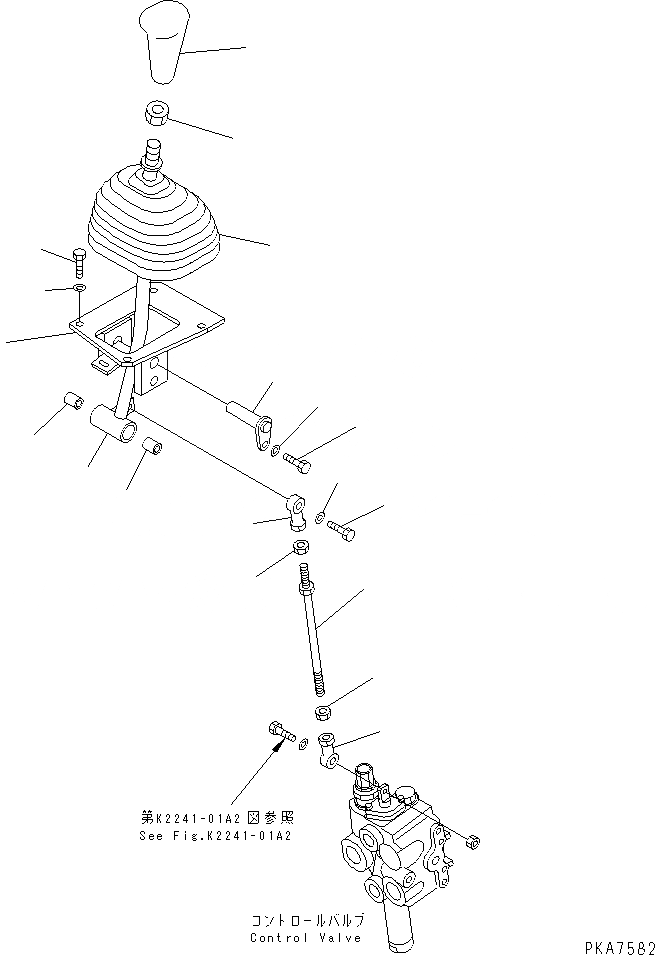 第K2241-01A2図参照
See Fig.K2241-01A2

コントロールバルブ
Control Valve

PKA7582