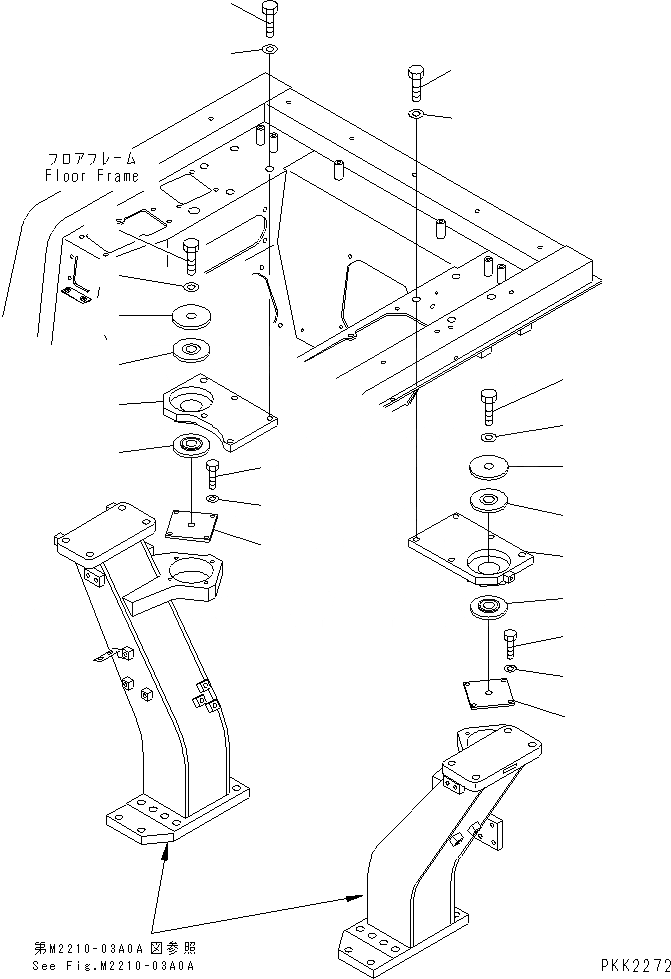 フロアフレーム
Floor Frame

第M2210-03A0A図参照
See Fig.M2210-03A0A

PKK2272