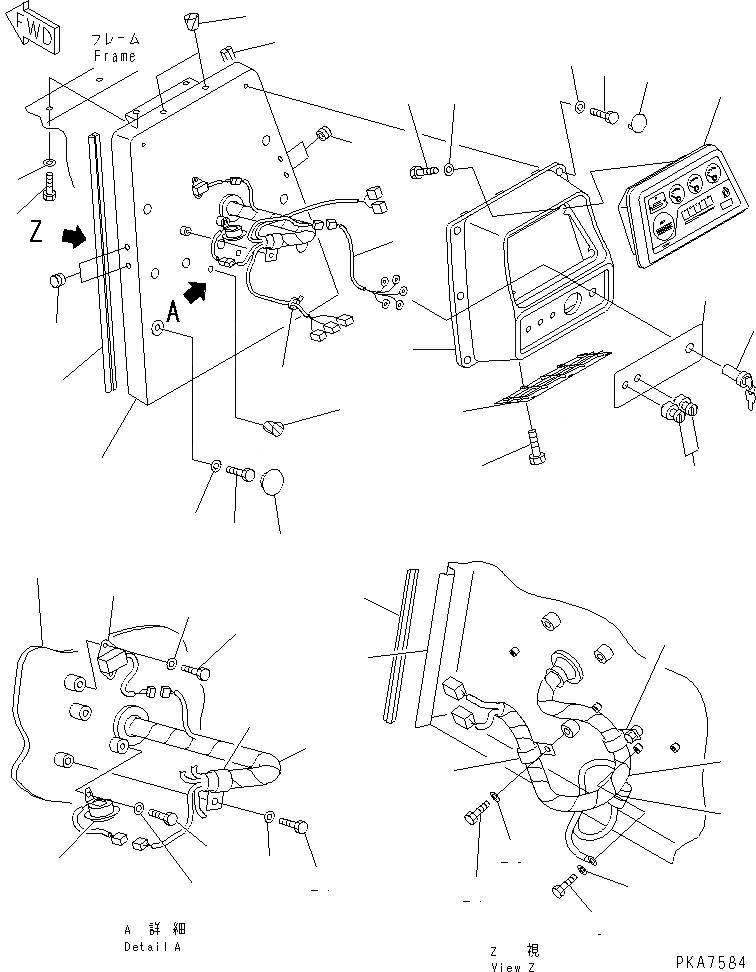 FWD

フレーム
Frame

Z

A

A 詳細
Detail A

Z 視
View Z

PKA7584