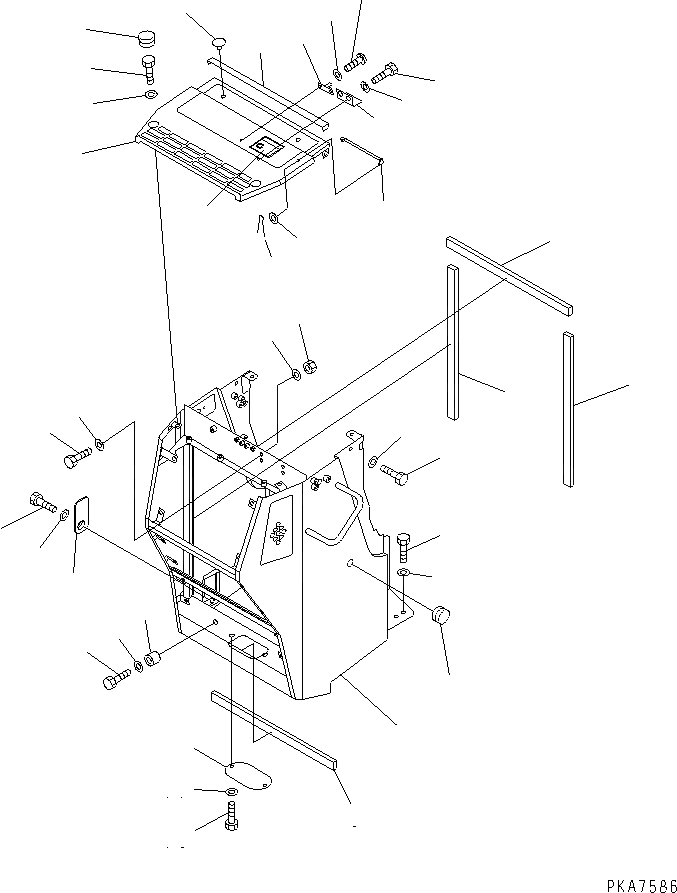 PKA7586