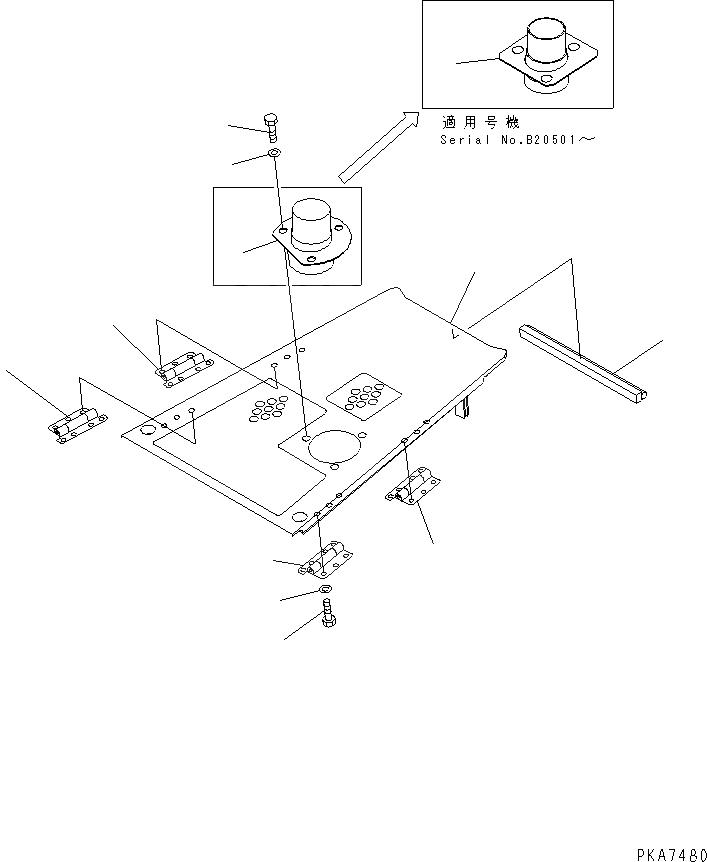 適用号機
Serial No.B20501～

PKA7480