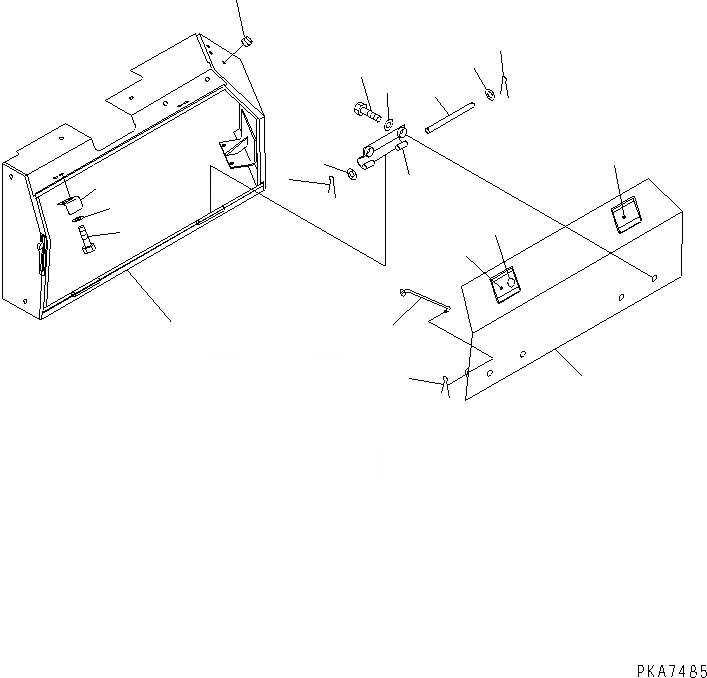 PKA7485