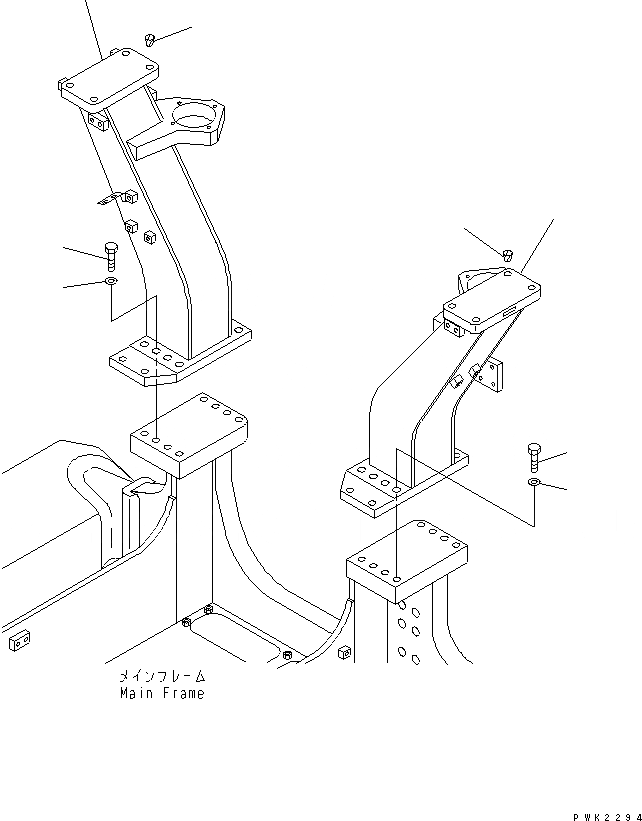 メインフレーム
Main Frame

PWK2294