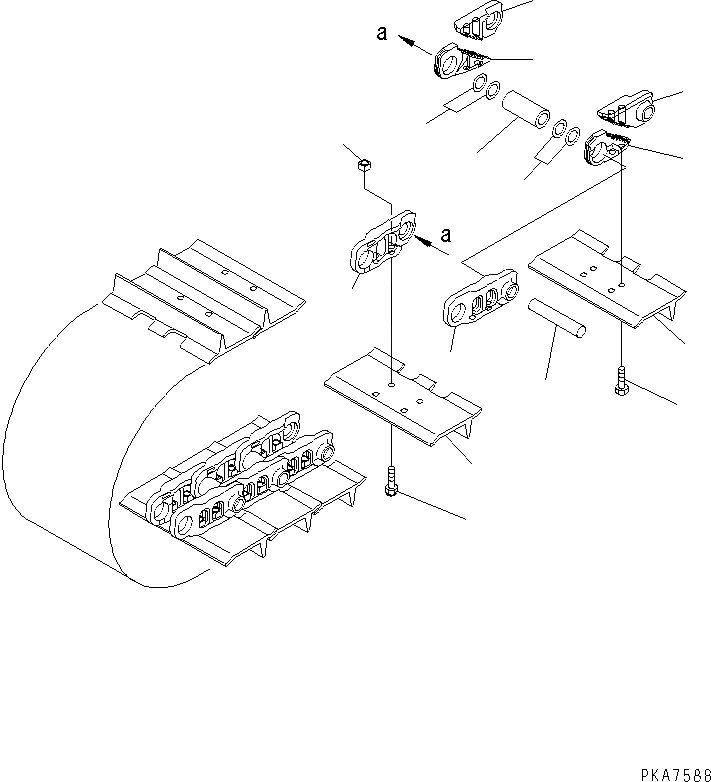 a

a

PKA7586