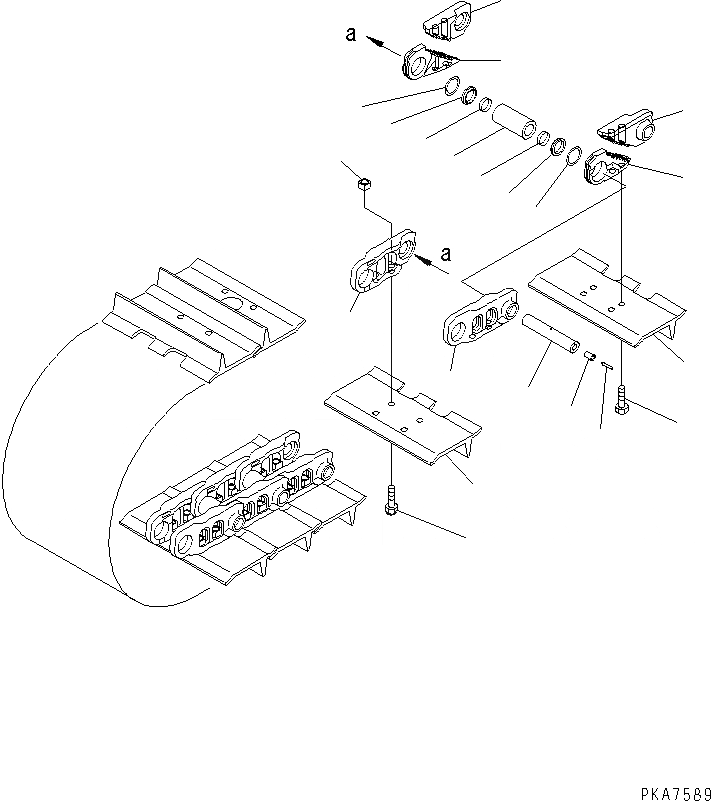 a
a
PKA7589