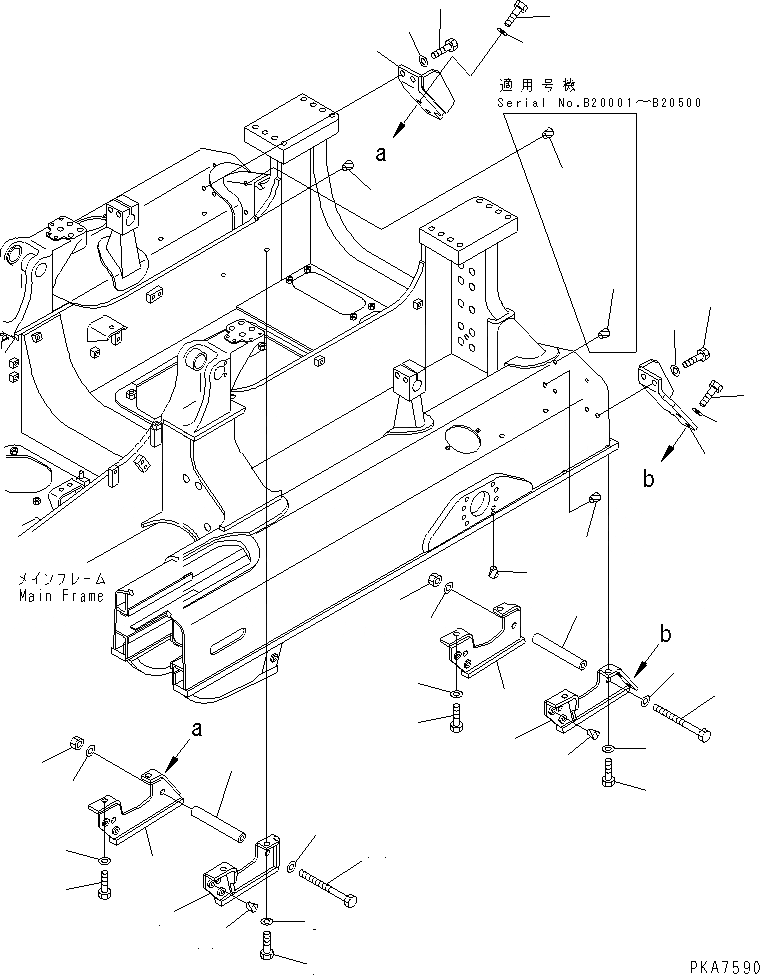 適用号機
Serial No.B20001～B20500

a

b

メインフレーム
Main Frame

b

a

PKA7590