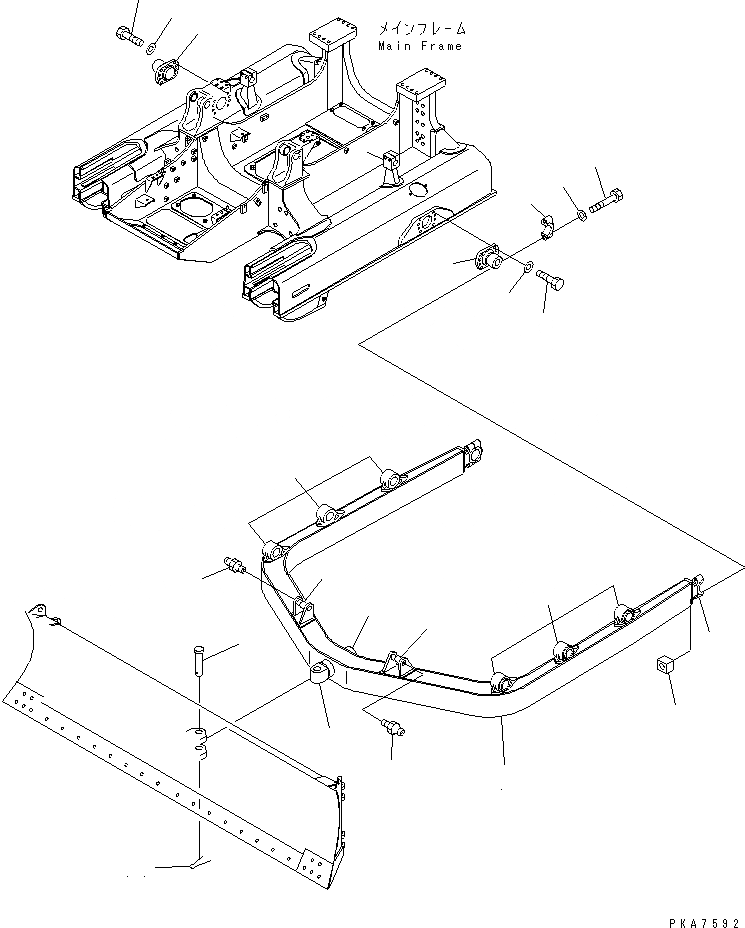 メインフレーム
Main Frame

PKA7592