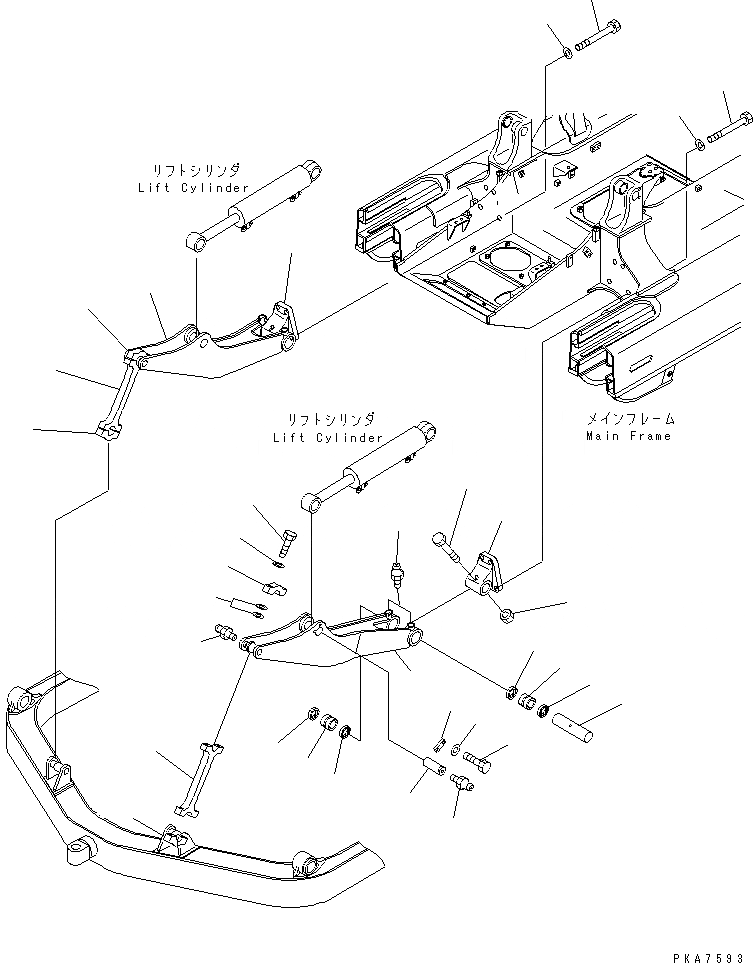 リフトシリンダ
Lift Cylinder

リフトシリンダ
Lift Cylinder

メインフレーム
Main Frame

PKA7593