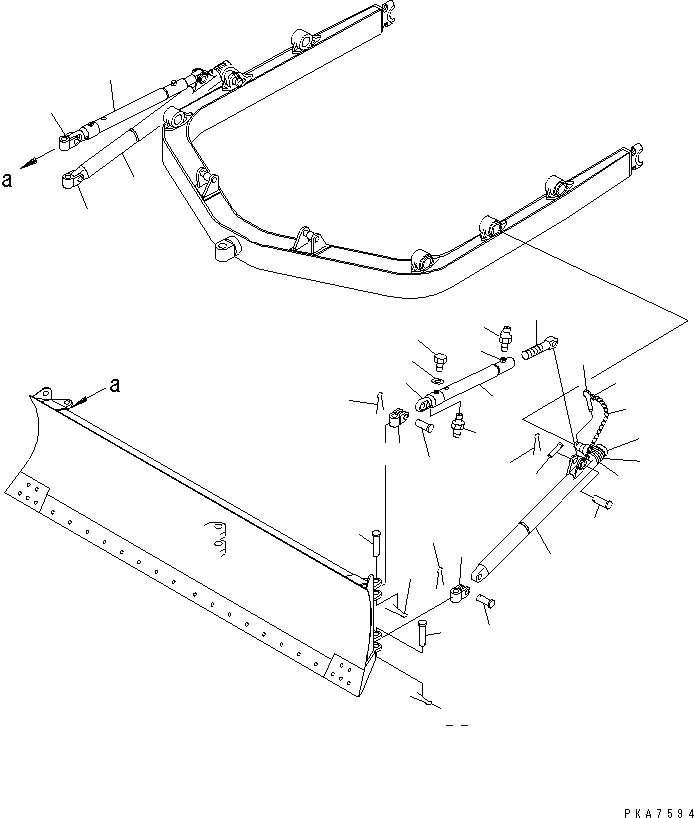 a

a

PKA7594