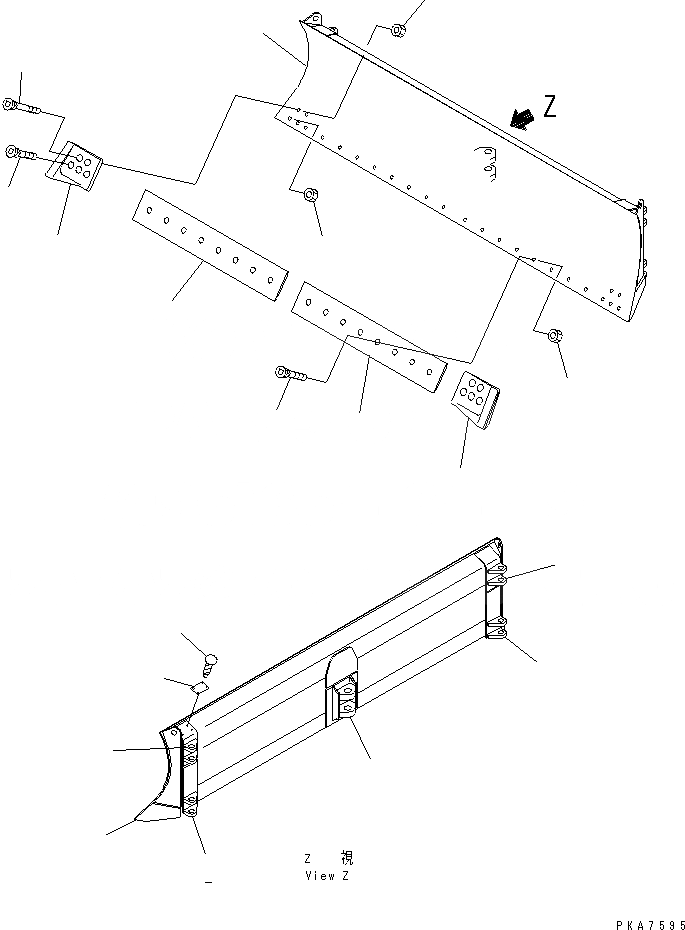 Z

Z 視
View Z

PKA7595